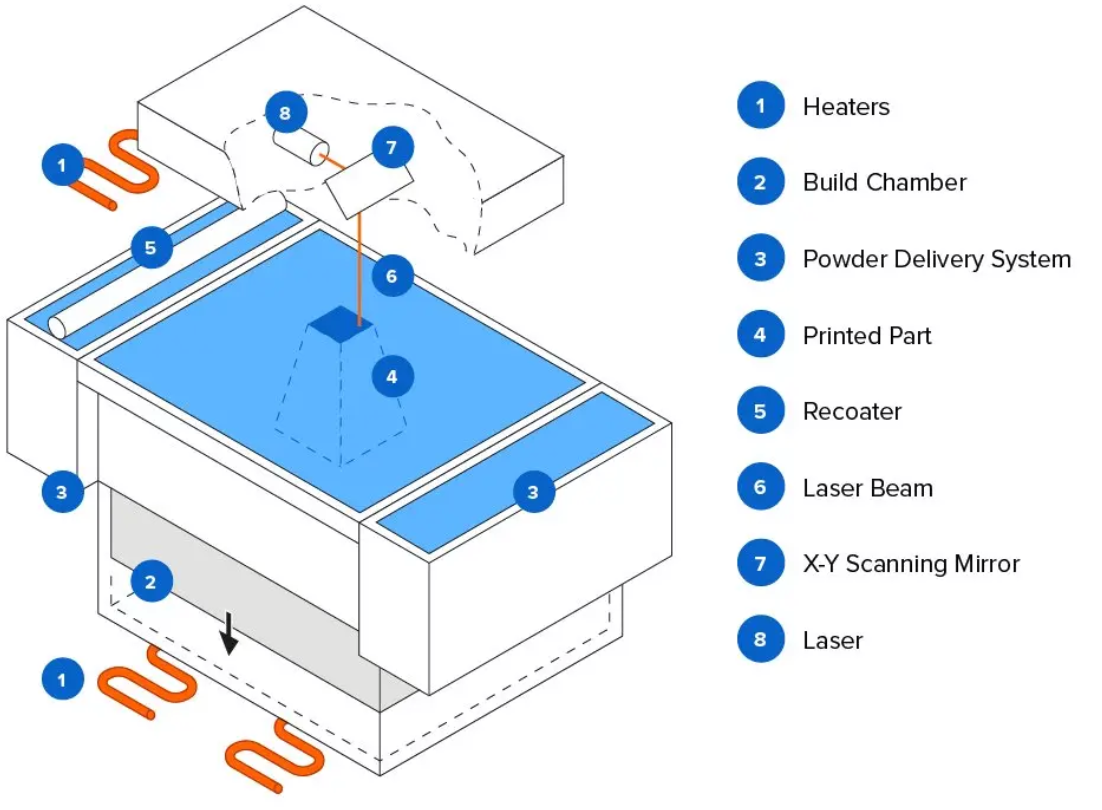 8
7
1
5
6
4
3
3
2
1

1 Heaters

2 Build Chamber

3 Powder Delivery System

4 Printed Part

5 Recoater

6 Laser Beam

7 X-Y Scanning Mirror

8 Laser